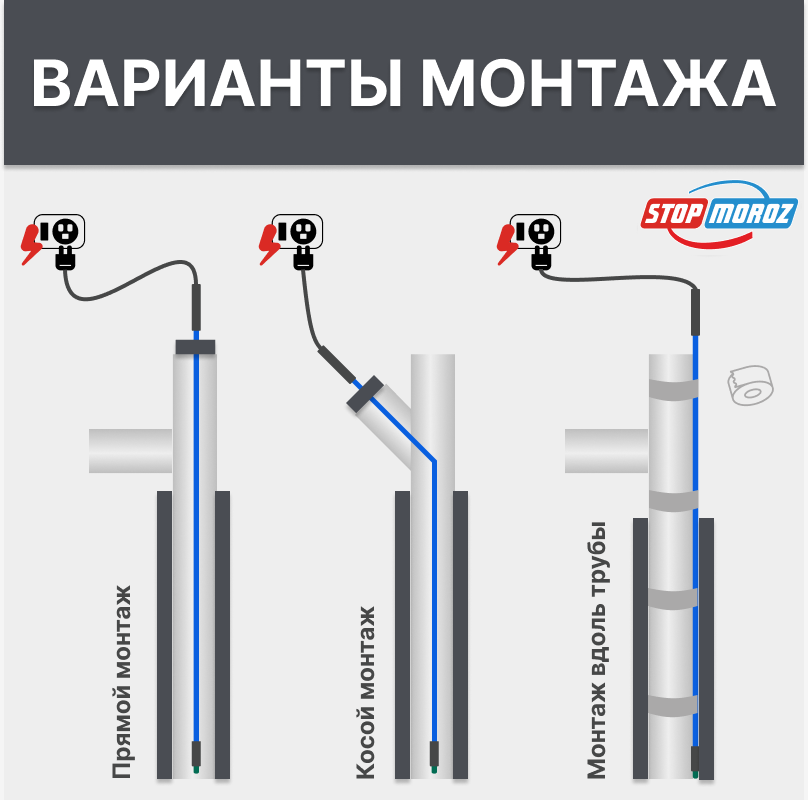 ВАРИАНТЫ МОНТАЖА

STOP MOROZ

Прямой монтаж

Косой монтаж

Монтаж вдоль трубы